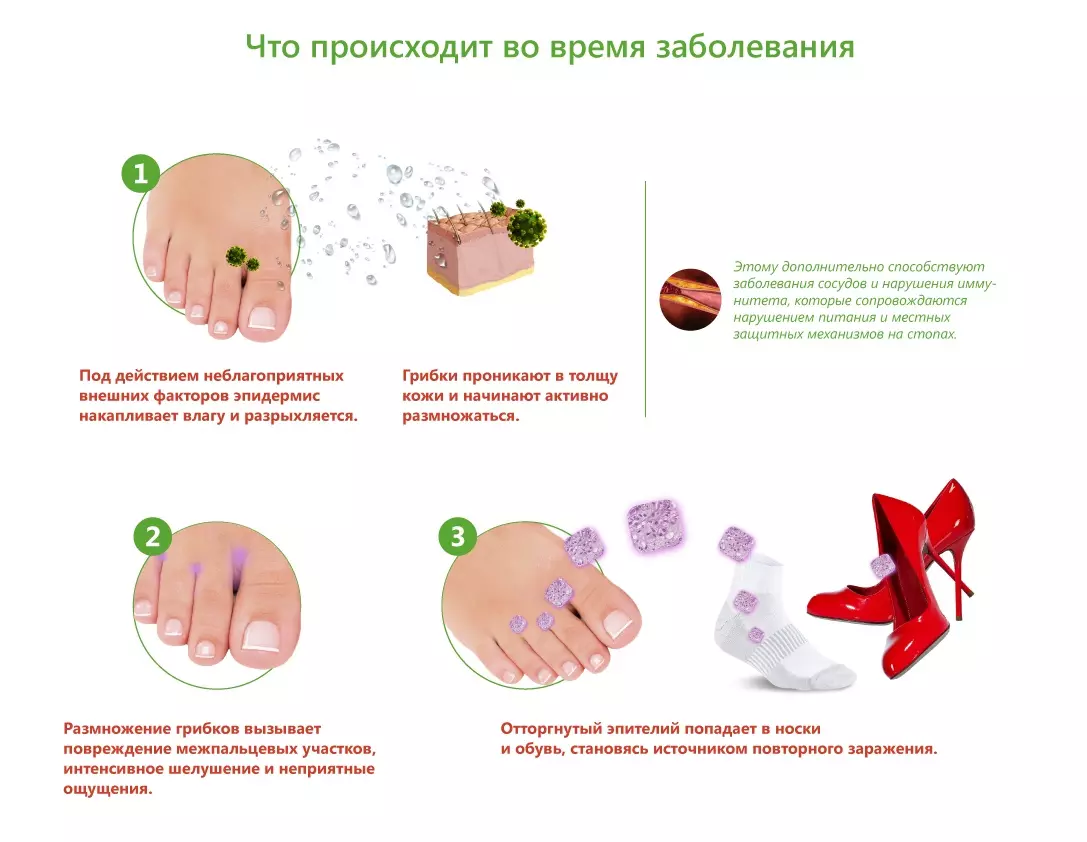 Что происходит во время заболевания

1

Под действием неблагоприятных внешних факторов эпидермис накапливает влагу и разрыхляется.

Грибки проникают в толщу кожи и начинают активно размножаться.

Этому дополнительно способствуют заболевания сосудов и нарушения иммунитета, которые сопровождаются нарушением питания и местных защитных механизмов на стопах.

2

Размножение грибков вызывает повреждение межпальцевых участков, интенсивное шелушение и неприятные ощущения.

3

Отторгнутый эпителий попадает в носки и обувь, становясь источником повторного заражения.